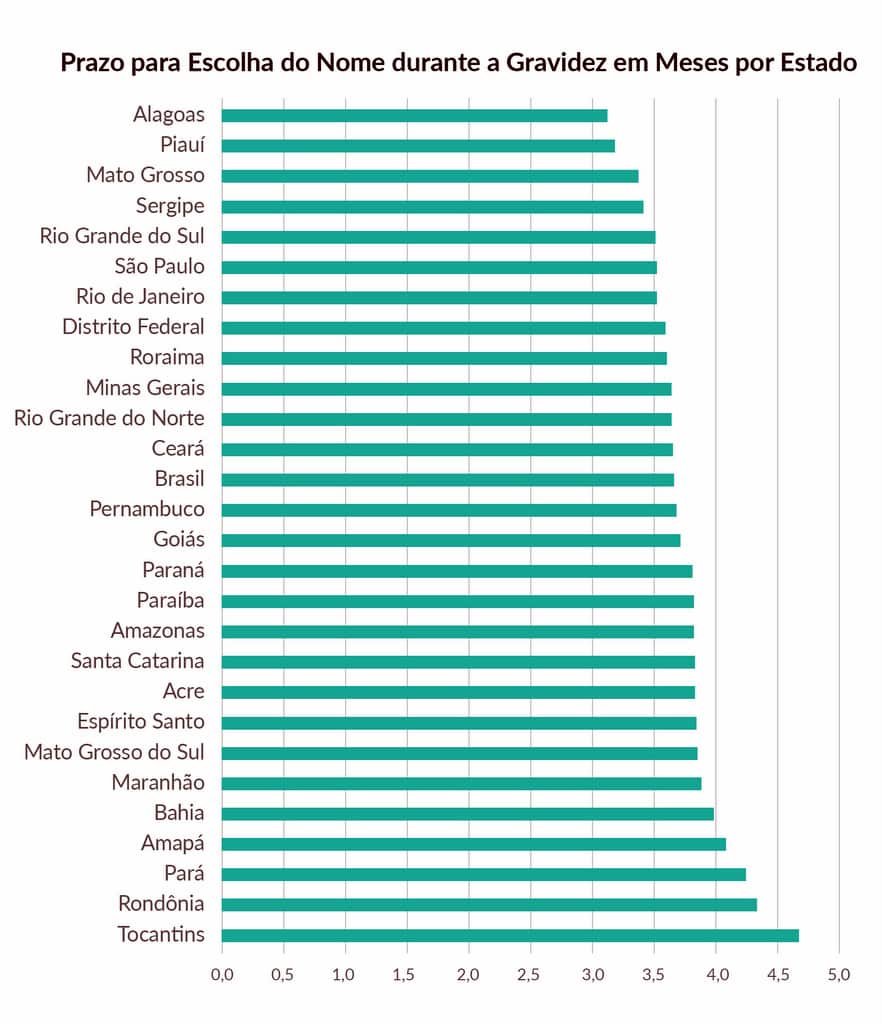 Prazo para Escolha do Nome durante a Gravidez em Meses por Estado

Alagoas
Piauí
Mato Grosso
Sergipe
Rio Grande do Sul
São Paulo
Rio de Janeiro
Distrito Federal
Roraima
Minas Gerais
Rio Grande do Norte
Ceará
Brasil
Pernambuco
Goiás
Paraná
Paraíba
Amazonas
Santa Catarina
Acre
Espírito Santo
Mato Grosso do Sul
Maranhão
Bahia
Amapá
Pará
Rondônia
Tocantins

0,0 0,5 1,0 1,5 2,0 2,5 3,0 3,5 4,0 4,5 5,0